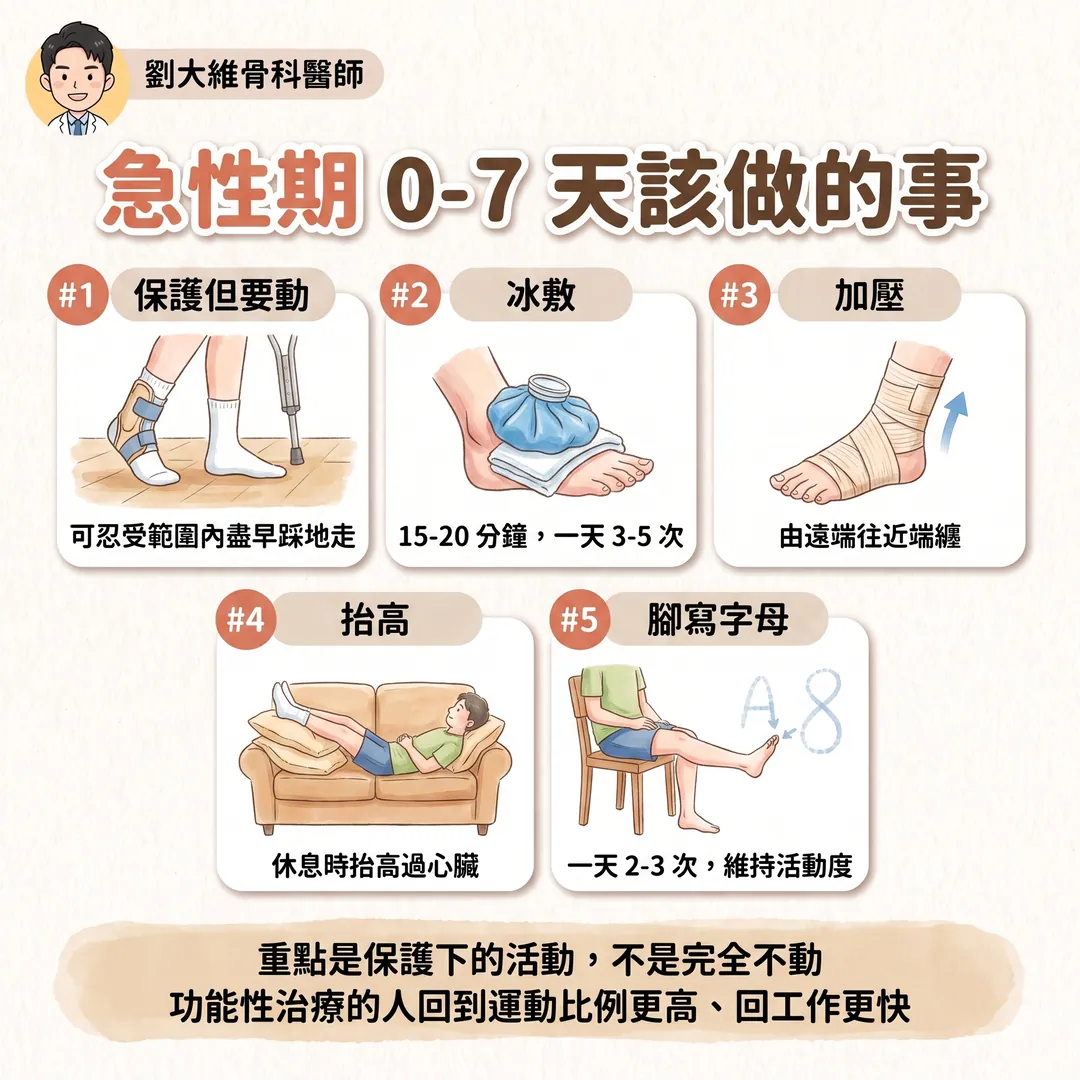 劉大維骨科醫師

急性期 0-7 天該做的事

#1 保護但要動

可忍受範圍內盡早踩地走

#2 冰敷

15-20 分鐘，一天 3-5 次

#3 加壓

由遠端往近端纏

#4 抬高

休息時抬高過心臟

#5 腳寫字母

A 8

一天 2-3 次，維持活動度

重點是保護下的活動，不是完全不動
功能性治療的人回到運動比例更高、回工作更快